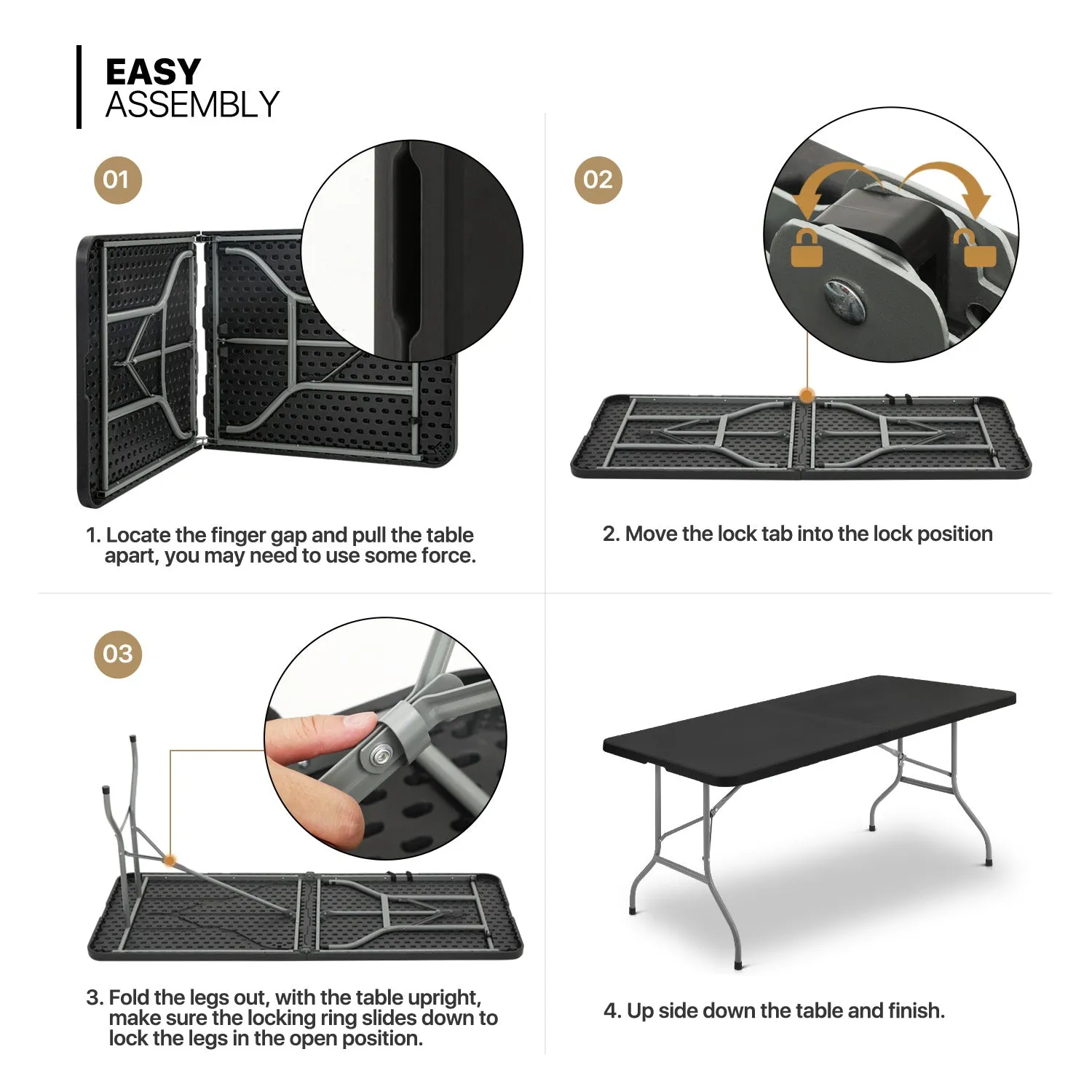 EASY
ASSEMBLY

01

1. Locate the finger gap and pull the table apart, you may need to use some force.

02

2. Move the lock tab into the lock position

03

3. Fold the legs out, with the table upright, make sure the locking ring slides down to lock the legs in the open position.

4. Up side down the table and finish.